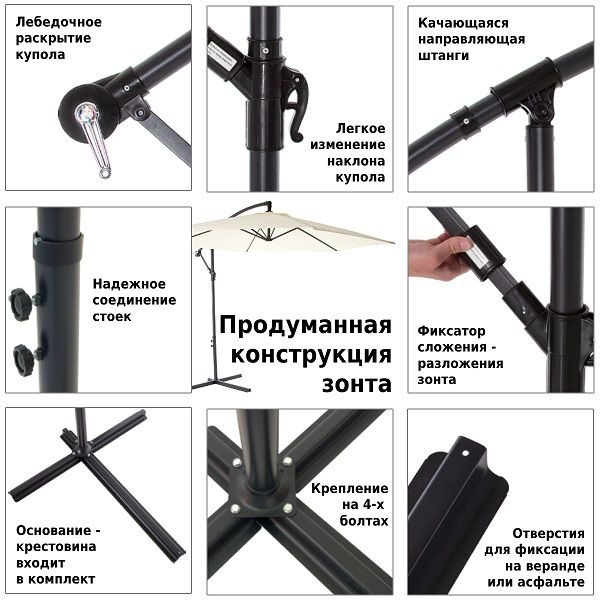 Лебедочное раскрытие купола

Легкое изменение наклона купола

Качающаяся направляющая штанги

Надежное соединение стоек

Продуманная конструкция зонта

Фиксатор сложения - разложения зонта

Основание - крестовина входит в комплект

Крепление на 4-х болтах

Отверстия для фиксации на веранде или асфальте